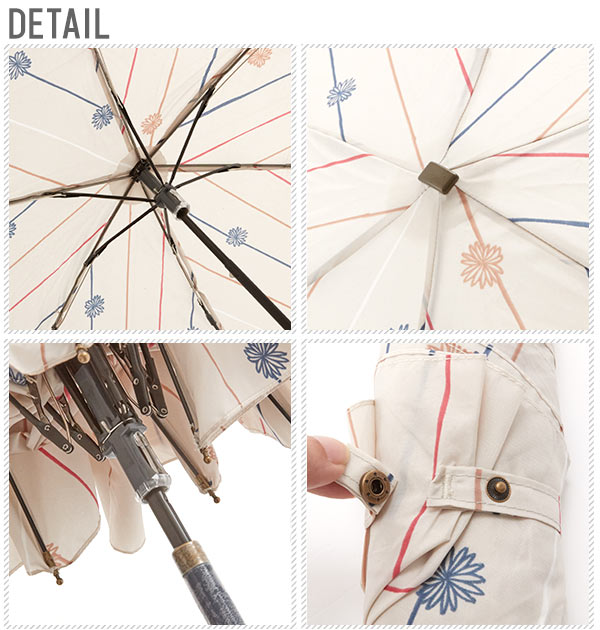 DETAIL