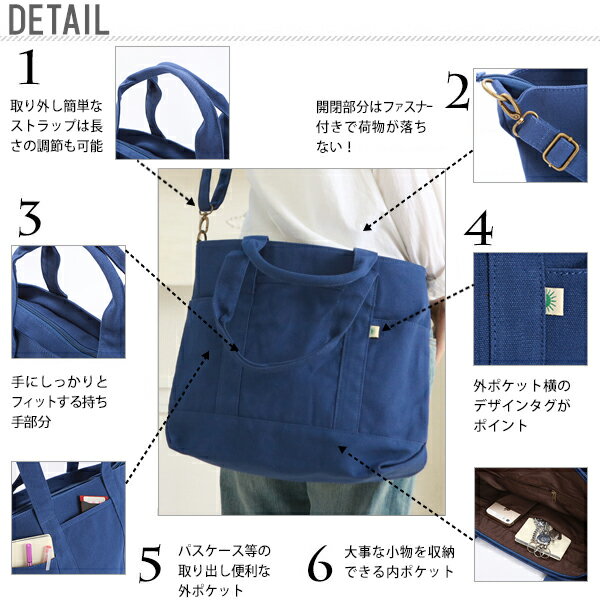 DETAIL

1
取り外し簡単なストラップは長さの調節も可能

2
開閉部分はファスナー付きで荷物が落ちない！

3
手にしっかりとフィットする持ち手部分

4
外ポケット横のデザインタグがポイント

5
パスケース等の取り出し便利な外ポケット

6
大事な小物を収納できる内ポケット