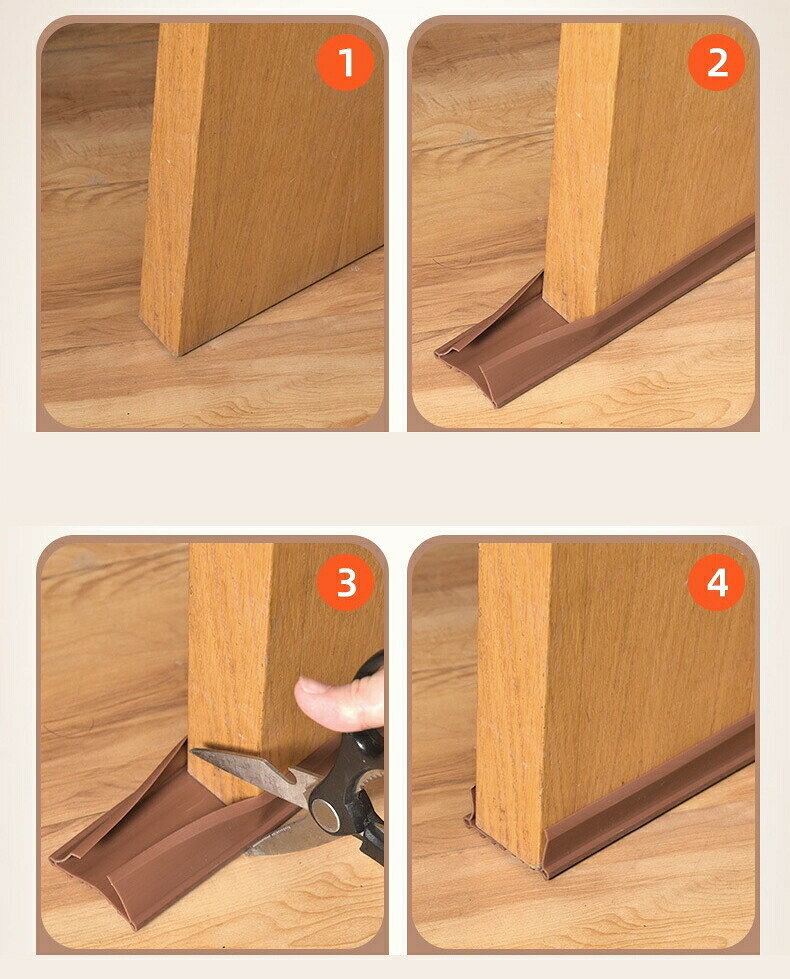 1

2

3

4