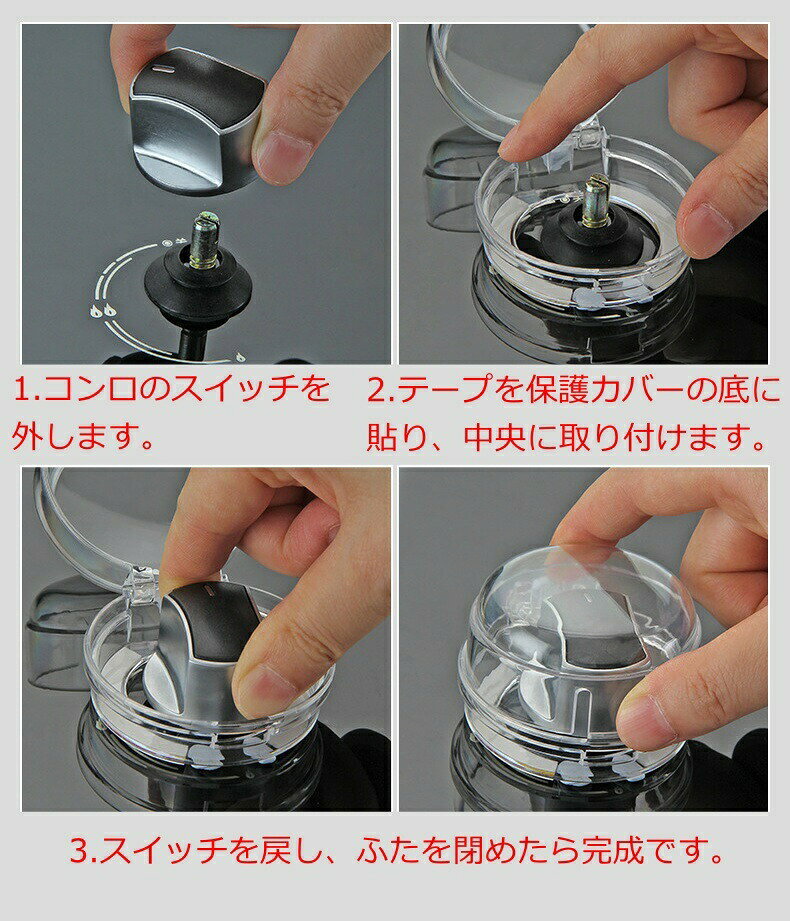 1.コンロのスイッチを外します。

2.テープを保護カバーの底に貼り、中央に取り付けます。

3.スイッチを戻し、ふたを閉めたら完成です。