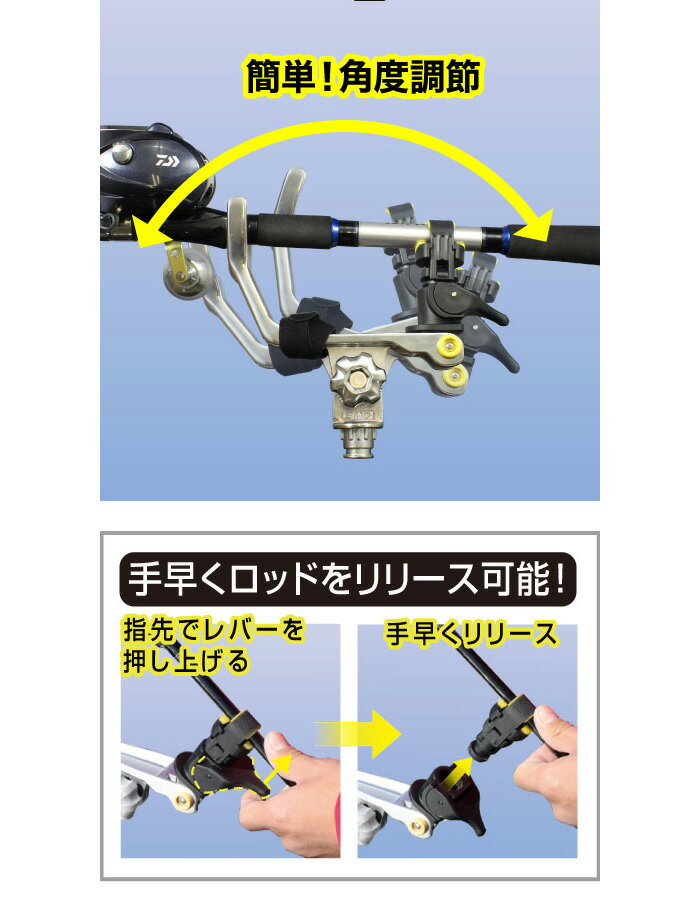 簡単！角度調節

手早くロッドをリリース可能！

指先でレバーを押し上げる

手早くリリース