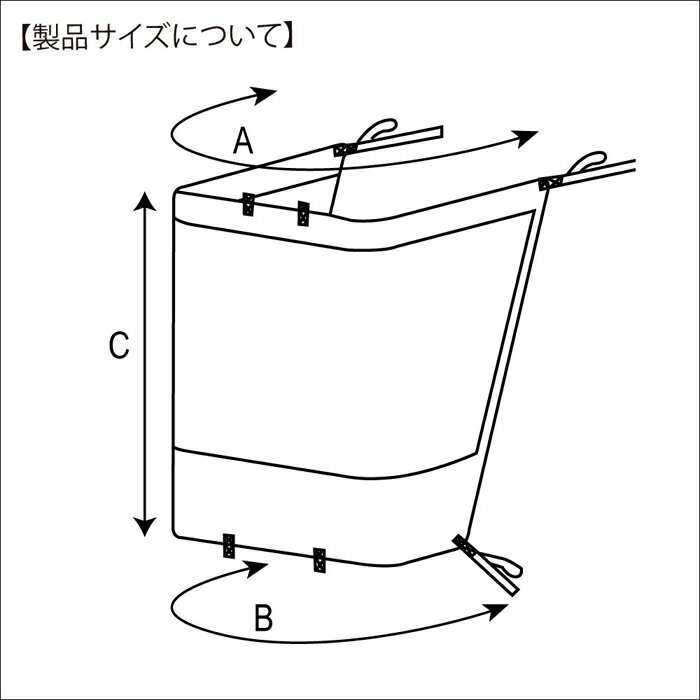 【製品サイズについて】

A

C

B