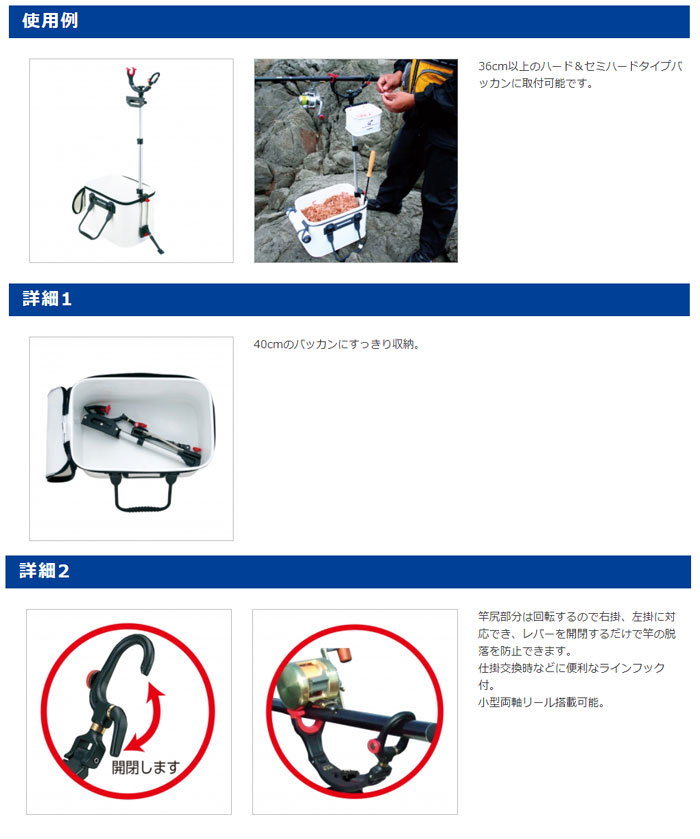 使用例

36cm以上のハード＆セミハードタイプバッカンに取付可能です。

詳細1

40cmのバッカンにすっきり収納。

詳細2

開閉します

竿尻部分は回転するので右掛、左掛に対応でき、レバーを開閉するだけで竿の脱落を防止できます。
仕掛交換時などに便利なラインフック付。
小型両軸リール搭載可能。