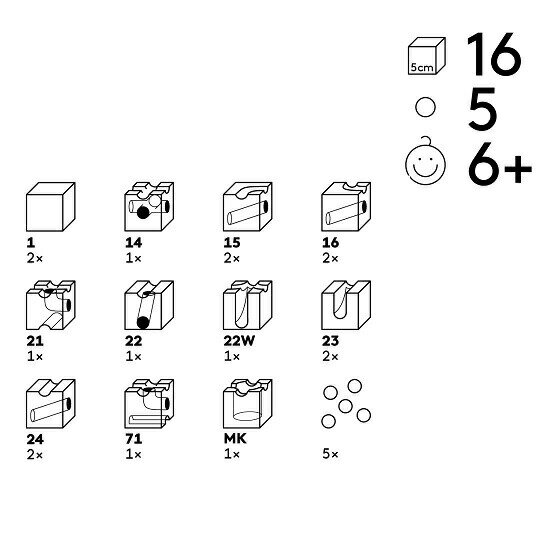 5cm 16

5

6+

1
2×

14
1×

15
2×

16
2×

21
1×

22
1×

22W
1×

23
2×

24
2×

71
1×

MK
1×

5×