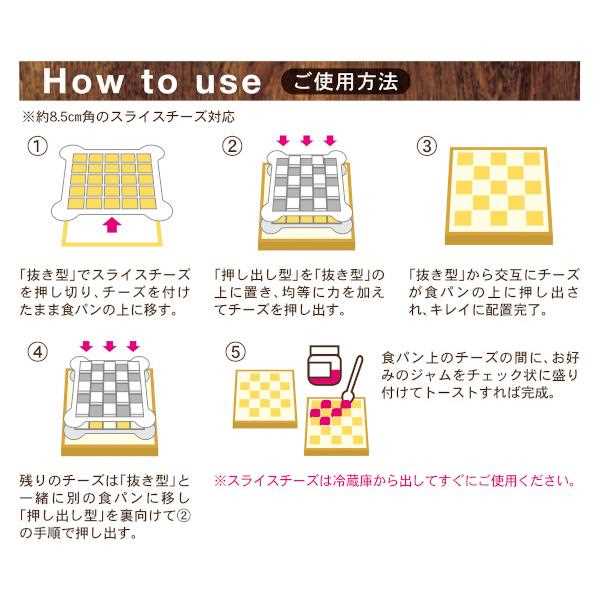 How to use ご使用方法

※約8.5㎝角のスライスチーズ対応

①

「抜き型」でスライスチーズを押し切り、チーズを付けたまま食パンの上に移す。

②

「押し出し型」を「抜き型」の上に置き、均等に力を加えてチーズを押し出す。

③

「抜き型」から交互にチーズが食パンの上に押し出され、キレイに配置完了。

④

残りのチーズは「抜き型」と一緒に別の食パンに移し「押し出し型」を裏向けて②の手順で押し出す。

⑤

食パン上のチーズの間に、お好みのジャムをチェック状に盛り付けてトーストすれば完成。

※スライスチーズは冷蔵庫から出してすぐにご使用ください。