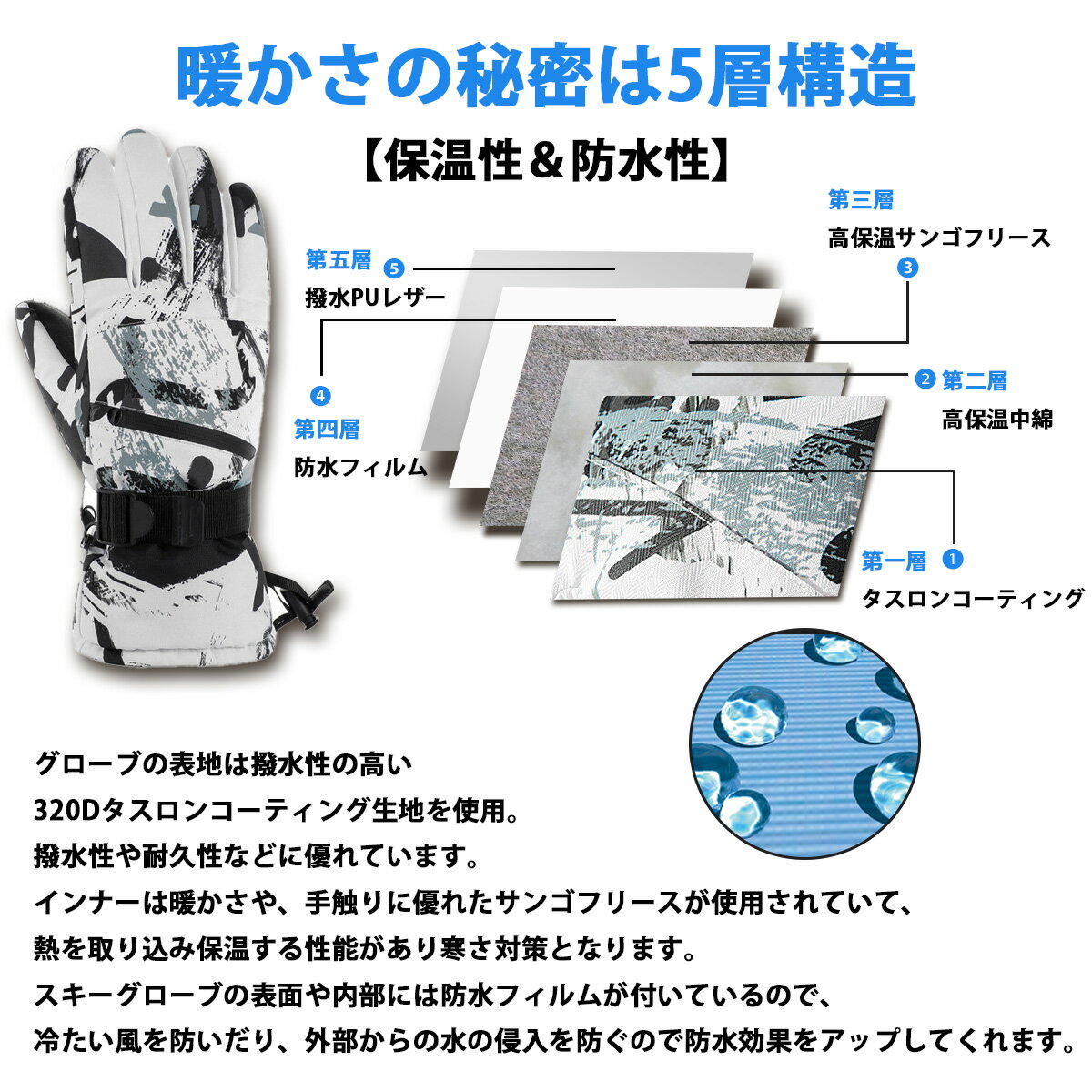 暖かさの秘密は5層構造

【保温性＆防水性】

第五層 5
撥水PUレザー

4
第四層
防水フィルム

第三層
高保温サンゴフリース
3

2 第二層
高保温中綿

第一層 1
タスロンコーティング

グローブの表地は撥水性の高い
320Dタスロンコーティング生地を使用。
撥水性や耐久性などに優れています。
インナーは暖かさや、手触りに優れたサンゴフリースが使用されていて、
熱を取り込み保温する性能があり寒さ対策となります。
スキーグローブの表面や内部には防水フィルムが付いているので、
冷たい風を防いだり、外部からの水の侵入を防ぐので防水効果をアップしてくれます。