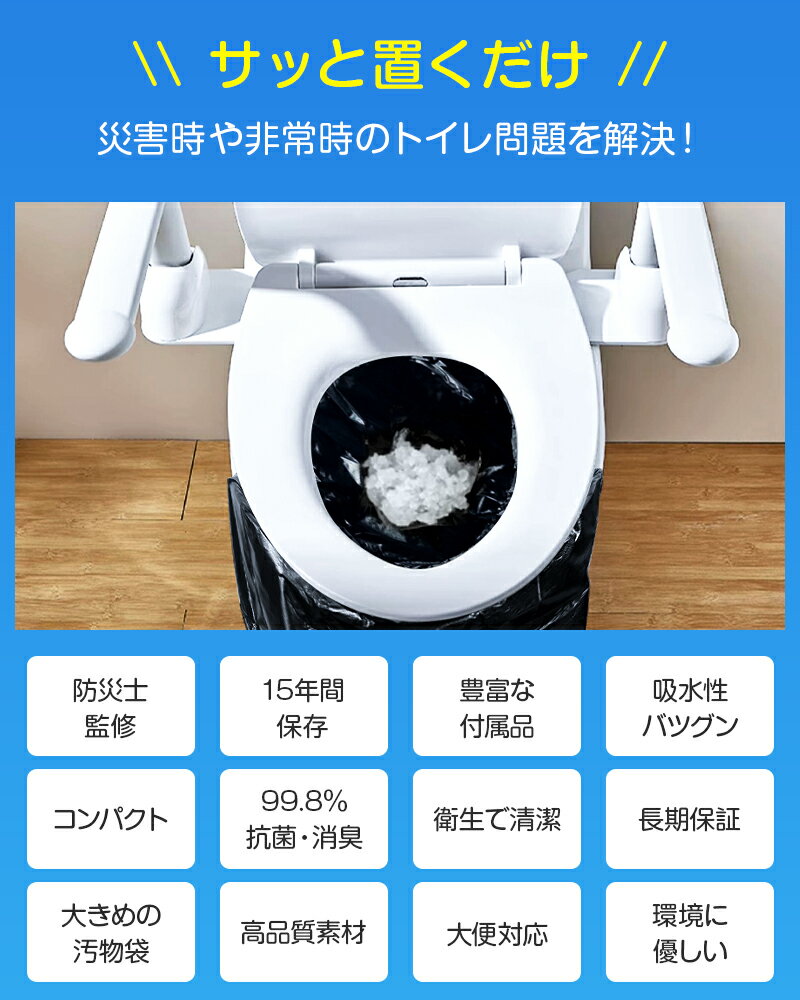 \\ サッと置くだけ //

災害時や非常時のトイレ問題を解決！

防災士
監修

15年間
保存

豊富な
付属品

吸水性
バツグン

コンパクト

99.8%
抗菌・消臭

衛生で清潔

長期保証

大きめの
汚物袋

高品質素材

大便対応

環境に
優しい