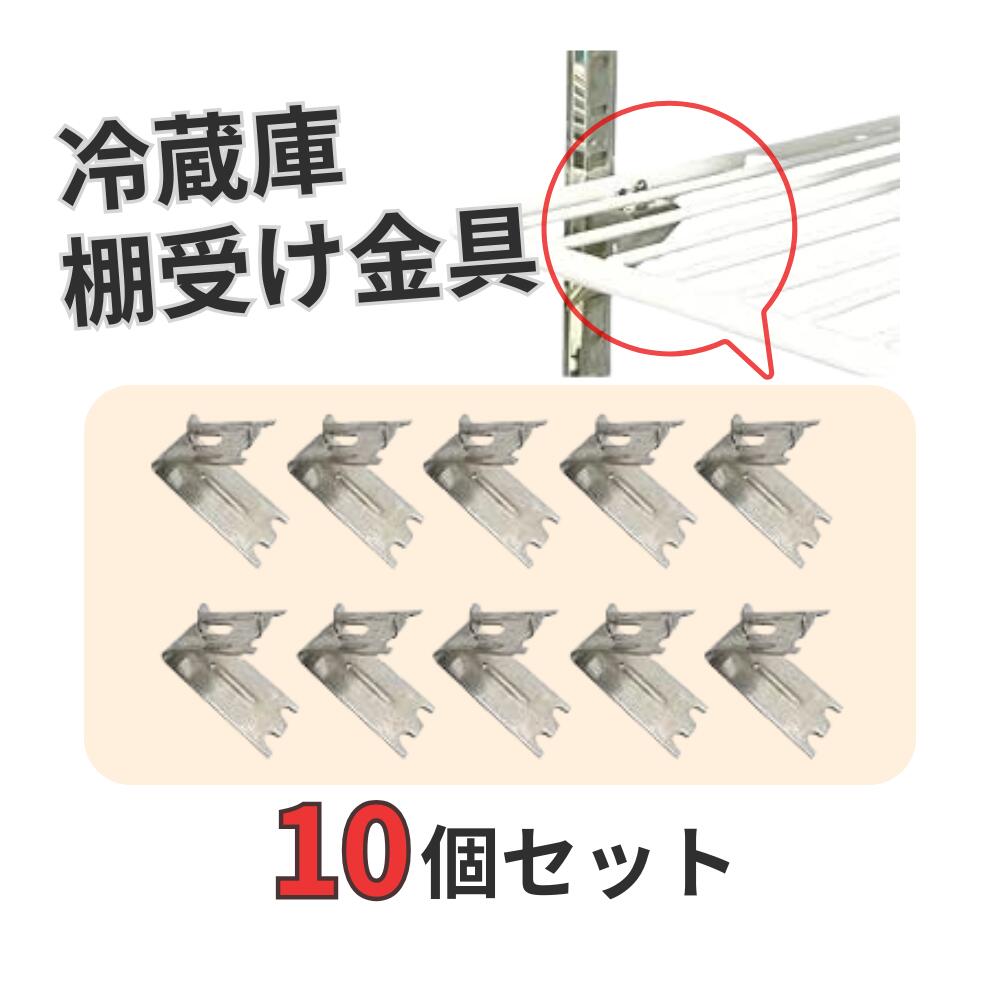 冷蔵庫
棚受け金具

10個セット