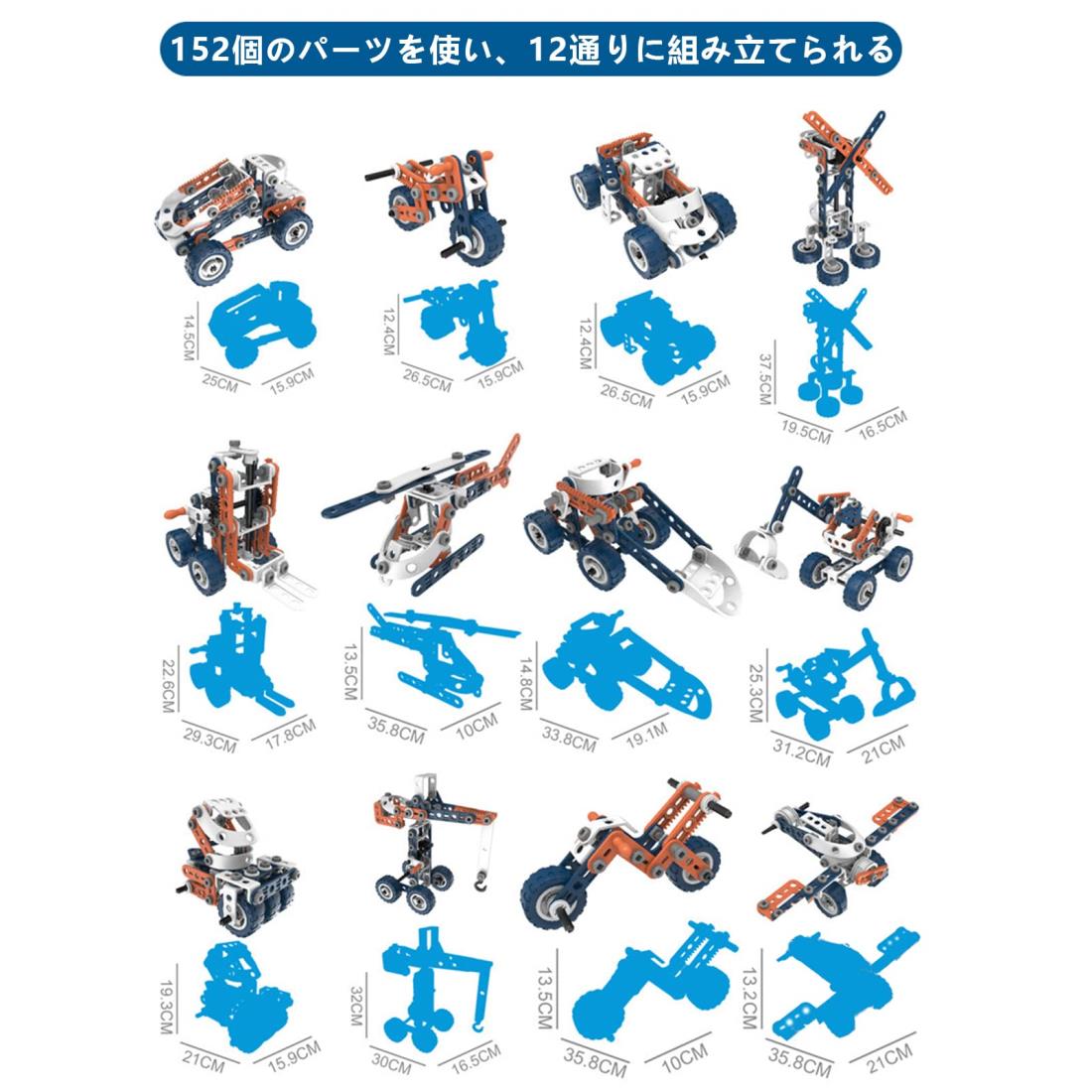 152個のパーツを使い、12通りに組み立てられる

14.5CM
25CM
15.9CM

12.4CM
26.5CM
15.9CM

12.4CM
26.5CM
15.9CM

37.5CM
19.5CM
16.5CM

22.6CM
29.3CM
17.8CM

13.5CM
35.8CM
10CM

14.8CM
33.8CM
19.1M

25.3CM
31.2CM
21CM

19.3CM
21CM
15.9CM

32CM
30CM
16.5CM

13.5CM
35.8CM
10CM

13.2CM
35.8CM
21CM