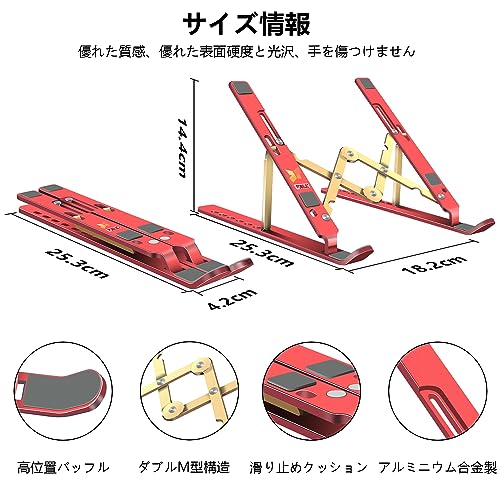 サイズ情報

優れた質感、優れた表面硬度と光沢、手を傷つけません

14.4cm

25.3cm

4.2cm

25.3cm

18.2cm

高位置バッフル

ダブルM型構造

滑り止めクッション

アルミニウム合金製