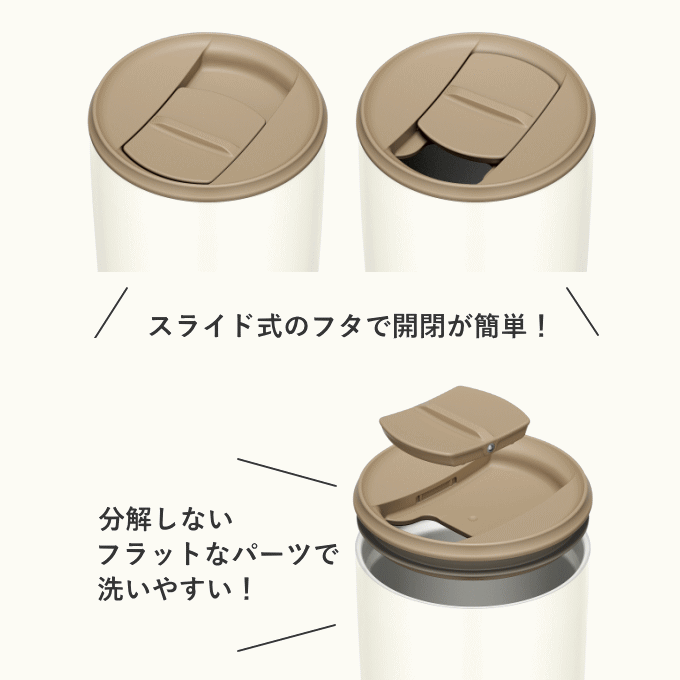 スライド式のフタで開閉が簡単！

分解しない
フラットなパーツで
洗いやすい！