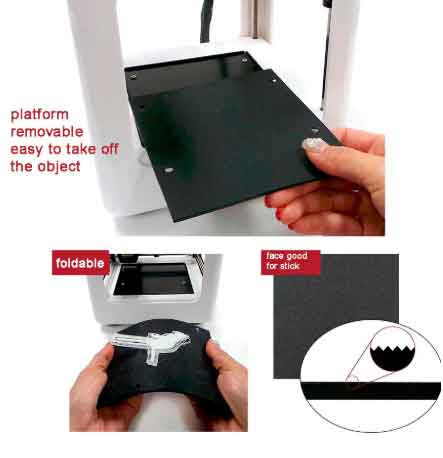 platform
removable
easy to take off
the object

foldable

face good
for stick