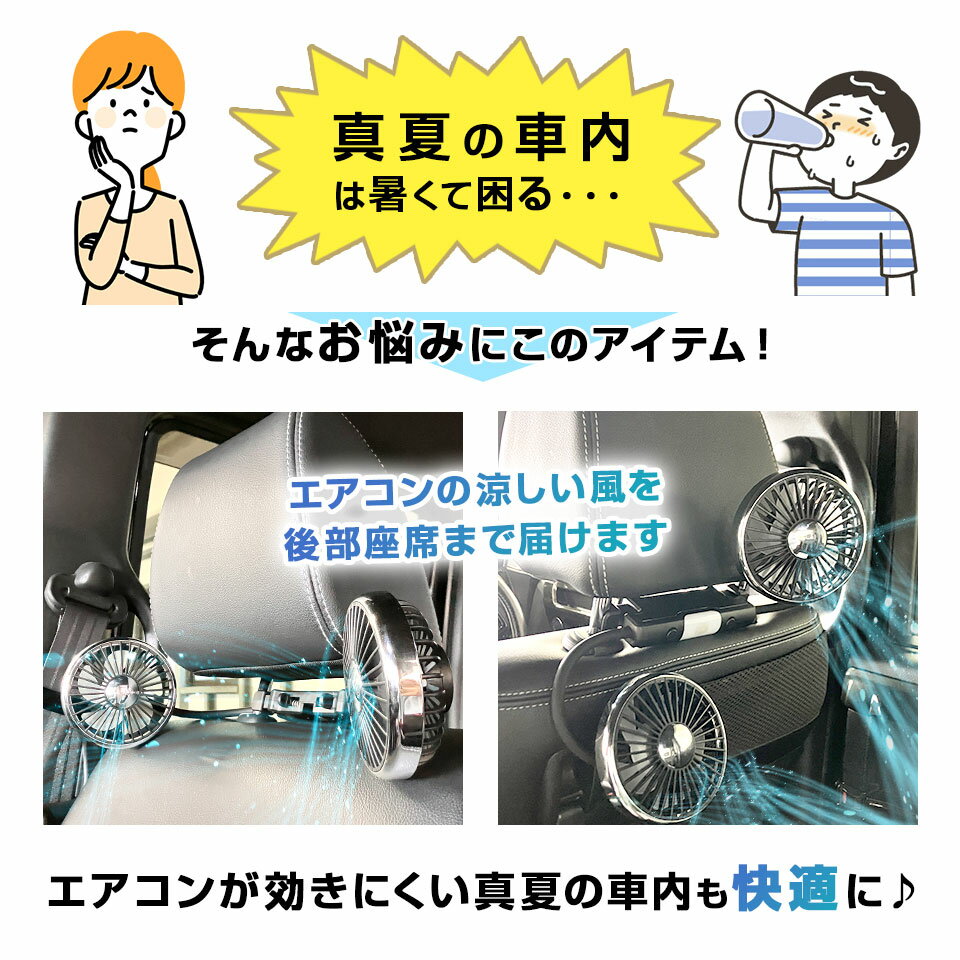 真夏の車内
は暑くて困る・・・

そんなお悩みにこのアイテム！

エアコンの涼しい風を
後部座席まで届けます

エアコンが効きにくい真夏の車内も快適に♪