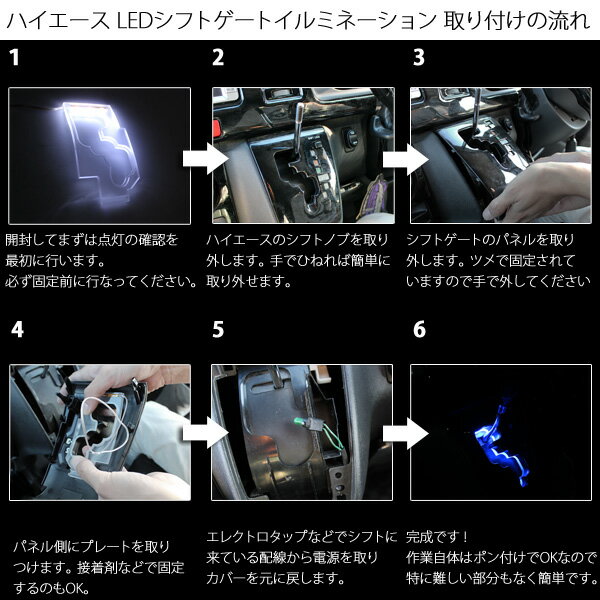 ハイエース LEDシフトゲートイルミネーション 取り付けの流れ

1

開封してまずは点灯の確認を最初に行います。
必ず固定前に行なってください。

2

ハイエースのシフトノブを取り外します。手でひねれば簡単に取り外せます。

3

シフトゲートのパネルを取り外します。ツメで固定されていますので手で外してください

4

パネル側にプレートを取りつけます。接着剤などで固定するのもOK。

5

エレクトロタップなどでシフトに来ている配線から電源を取りカバーを元に戻します。

6

完成です！
作業自体はポン付けでOKなので特に難しい部分もなく簡単です。