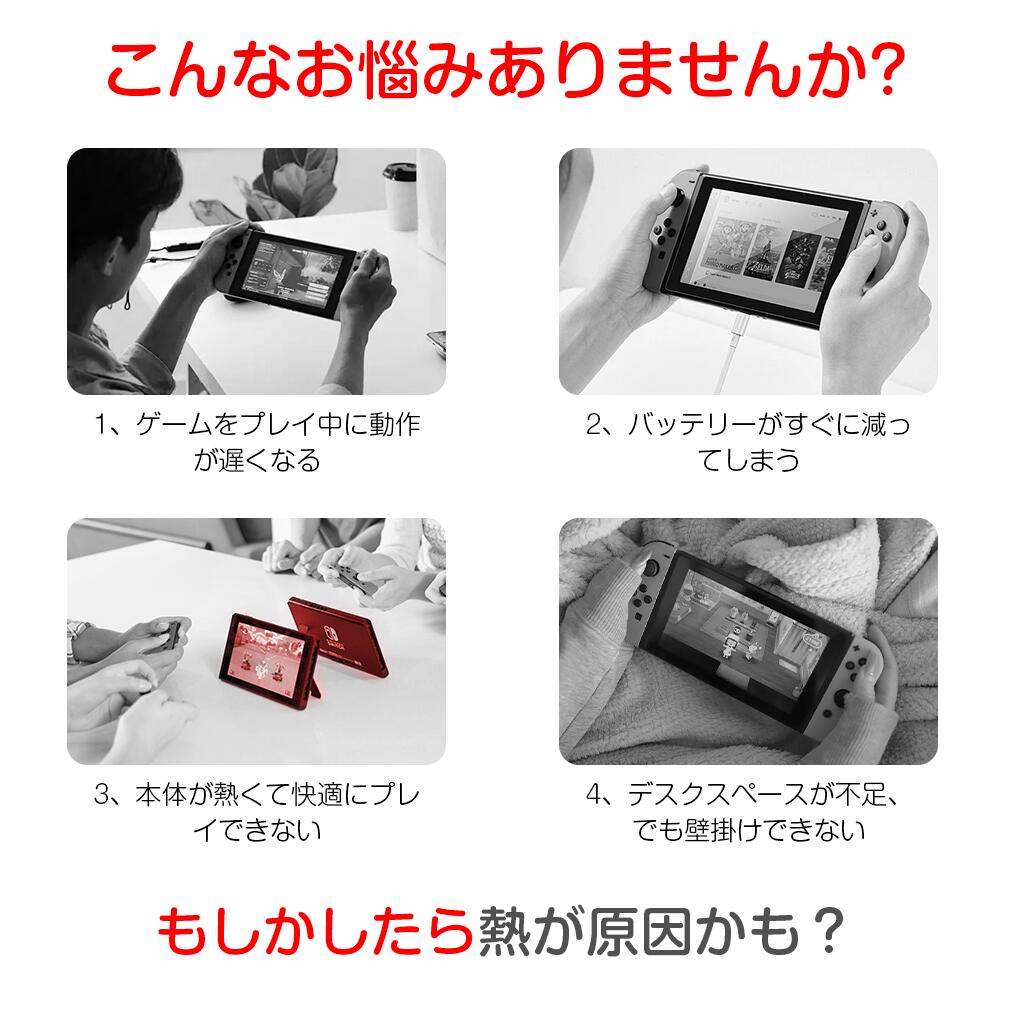 こんなお悩みありませんか?

1、ゲームをプレイ中に動作が遅くなる

2、バッテリーがすぐに減ってしまう

3、本体が熱くて快適にプレイできない

4、デスクスペースが不足、でも壁掛けできない

もしかしたら熱が原因かも？