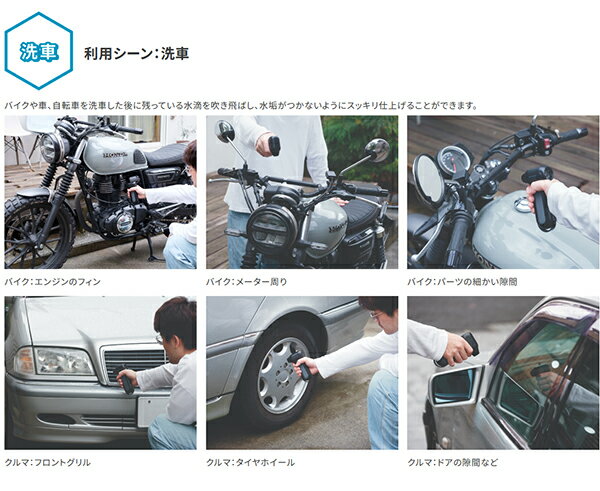 洗車

利用シーン：洗車

バイクや車、自転車を洗車した後に残っている水滴を吹き飛ばし、水垢がつかないようにスッキリ仕上げることができます。

HONDA

バイク：エンジンのフィン

バイク：メーター周り

バイク：パーツの細かい隙間

クルマ：フロントグリル

クルマ：タイヤホイール

クルマ：ドアの隙間など