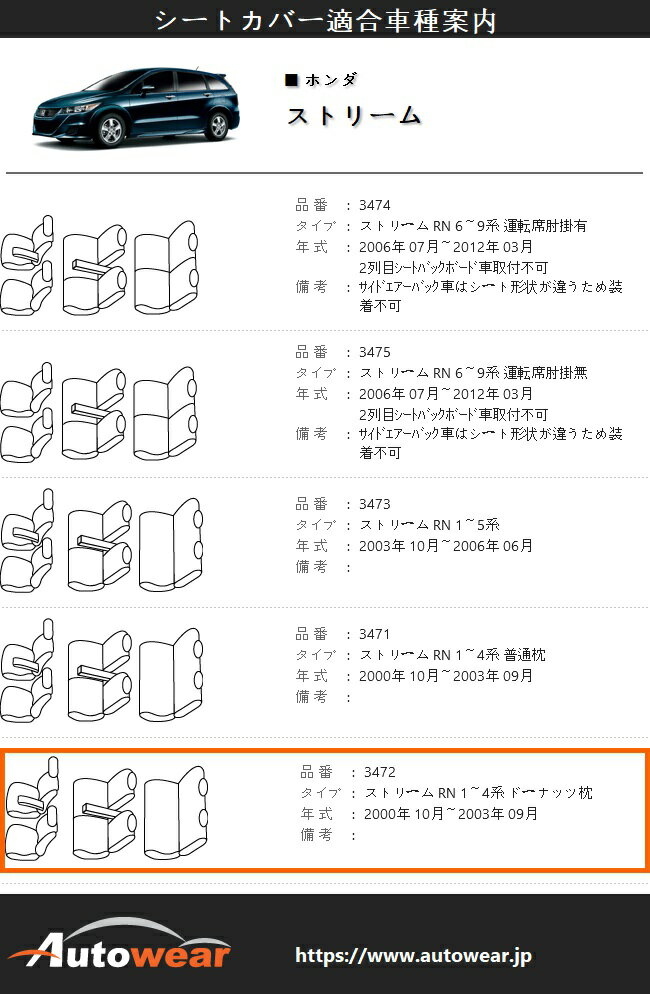 シートカバー適合車種案内

■ ホンダ
ストリーム

品番 ： 3474
タイプ ： ストリーム RN 6~9系 運転席肘掛有
年式 ： 2006年 07月~2012年 03月
2列目シートバックボード車取付不可
備考 ： サイドエアーバック車はシート形状が違うため装着不可

品番 ： 3475
タイプ ： ストリーム RN 6~9系 運転席肘掛無
年式 ： 2006年 07月~2012年 03月
2列目シートバックボード車取付不可
備考 ： サイドエアーバック車はシート形状が違うため装着不可

品番 ： 3473
タイプ ： ストリーム RN 1~5系
年式 ： 2003年 10月~2006年 06月
備考 ：

品番 ： 3471
タイプ ： ストリーム RN 1~4系 普通枕
年式 ： 2000年 10月~2003年 09月
備考 ：

品番 ： 3472
タイプ ： ストリーム RN 1~4系 ドーナッツ枕
年式 ： 2000年 10月~2003年 09月
備考 ：

Autowear
https://www.autowear.jp