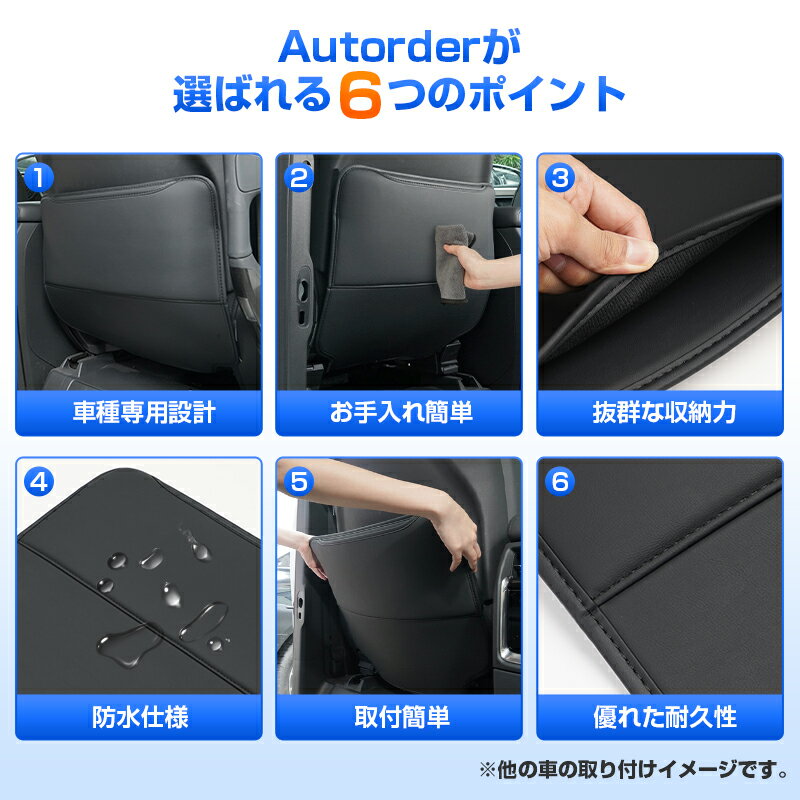 Autorderが
選ばれる6つのポイント

1
車種専用設計

2
お手入れ簡単

3
抜群な収納力

4
防水仕様

5
取付簡単

6
優れた耐久性

※他の車の取り付けイメージです。