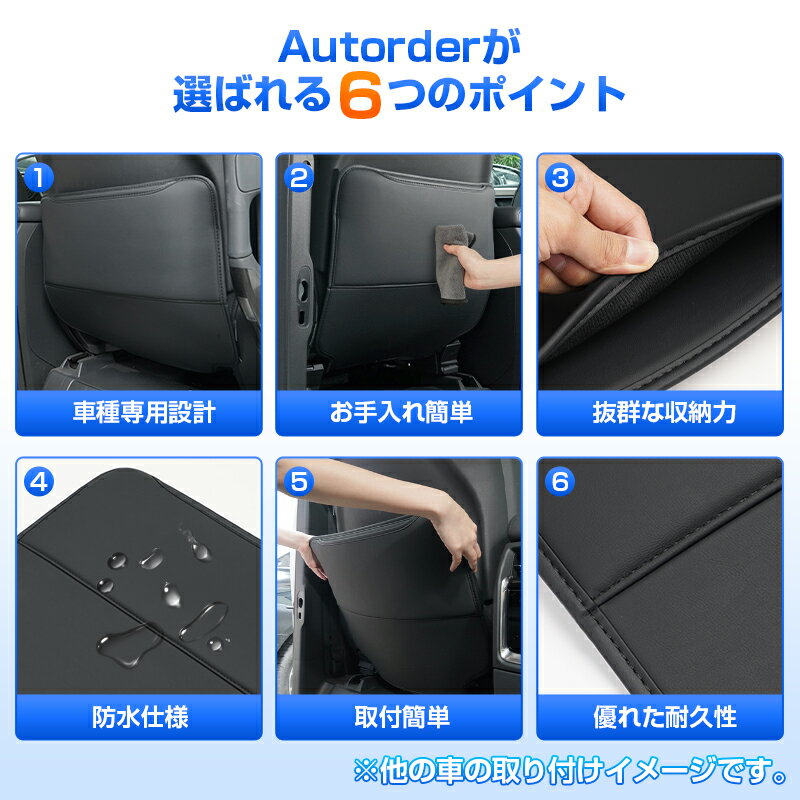 Autorderが
選ばれる6つのポイント

1
車種専用設計

2
お手入れ簡単

3
抜群な収納力

4
防水仕様

5
取付簡単

6
優れた耐久性

※他の車の取り付けイメージです。