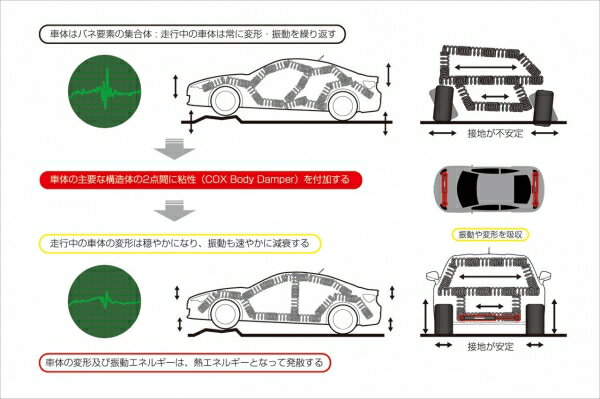 車体はバネ要素の集合体：走行中の車体は常に変形・振動を繰り返す

接地が不安定

車体の主要な構造体の2点間に粘性（COX Body Damper）を付加する

走行中の車体の変形は穏やかになり、振動も速やかに減衰する

振動や変形を吸収

接地が安定

車体の変形及び振動エネルギーは、熱エネルギーとなって発散する