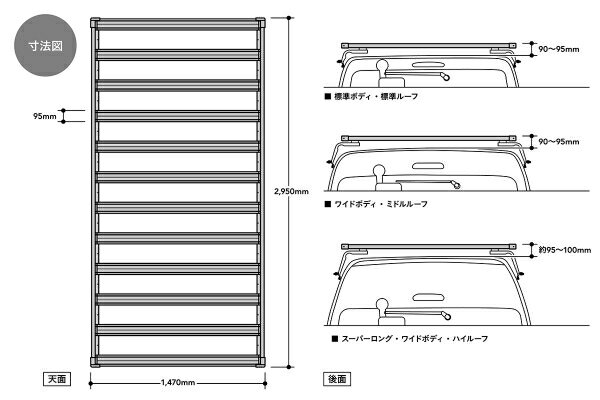 寸法図

95mm

2,950mm

天面

1,470mm

90〜95mm

■ 標準ボディ・標準ルーフ

90〜95mm

■ ワイドボディ・ミドルルーフ

約95〜100mm

■ スーパーロング・ワイドボディ・ハイルーフ

後面