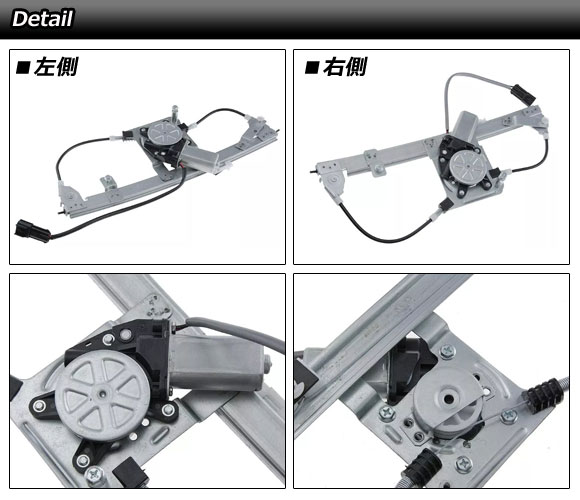 Detail

■左側

■右側