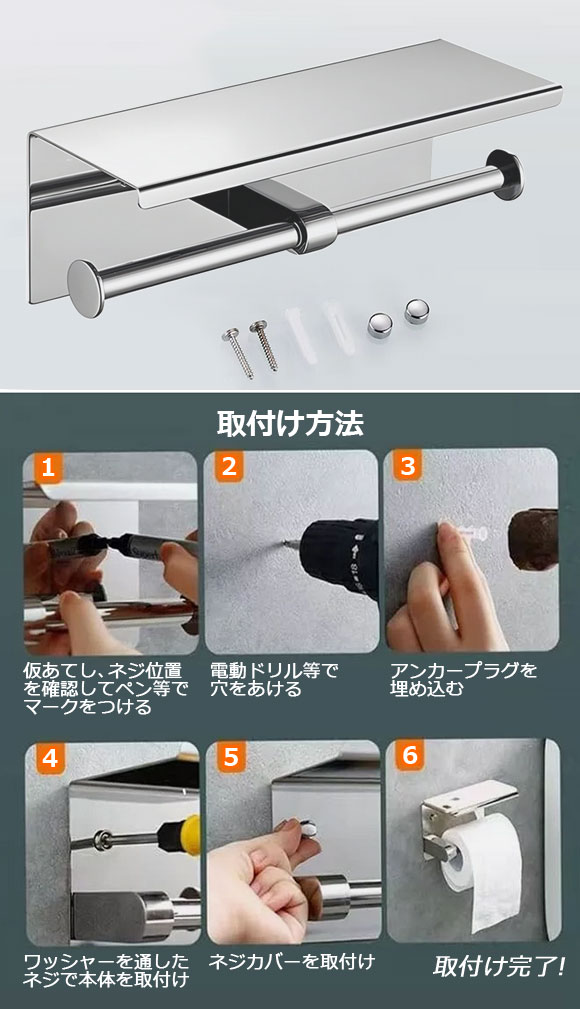 取付け方法

1
仮あてし、ネジ位置を確認してペン等でマークをつける

2
電動ドリル等で穴をあける

3
アンカープラグを埋め込む

4
ワッシャーを通したネジで本体を取付け

5
ネジカバーを取付け

6
取付け完了!