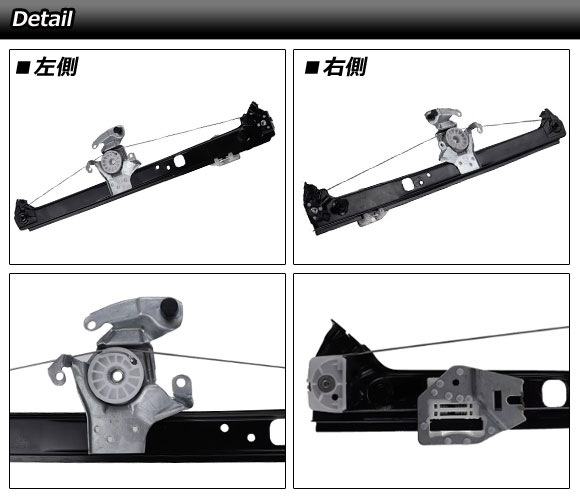 Detail

■左側

■右側