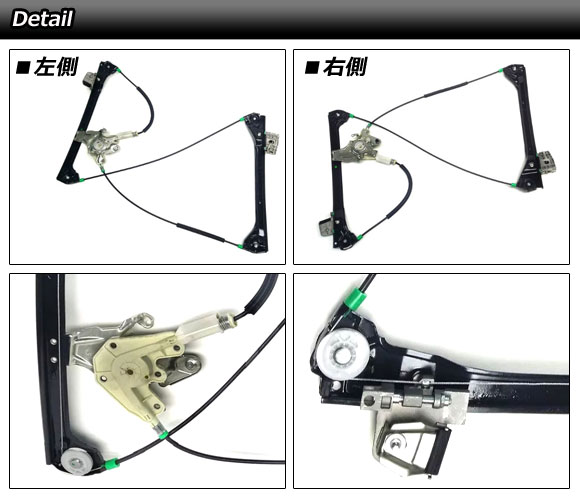 Detail

■左側

■右側