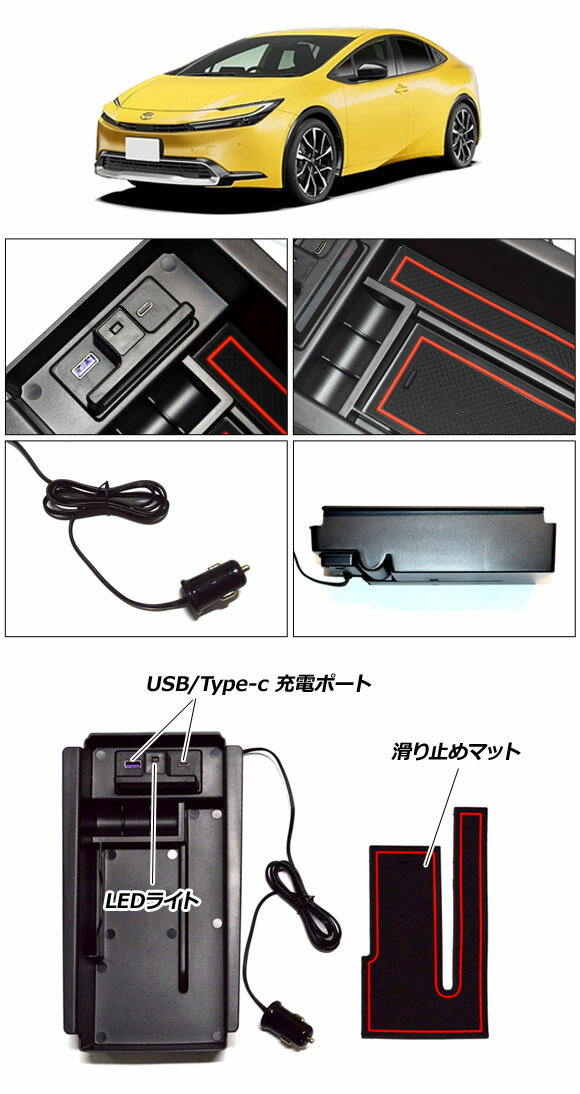 USB/Type-c 充電ポート

滑り止めマット

LEDライト