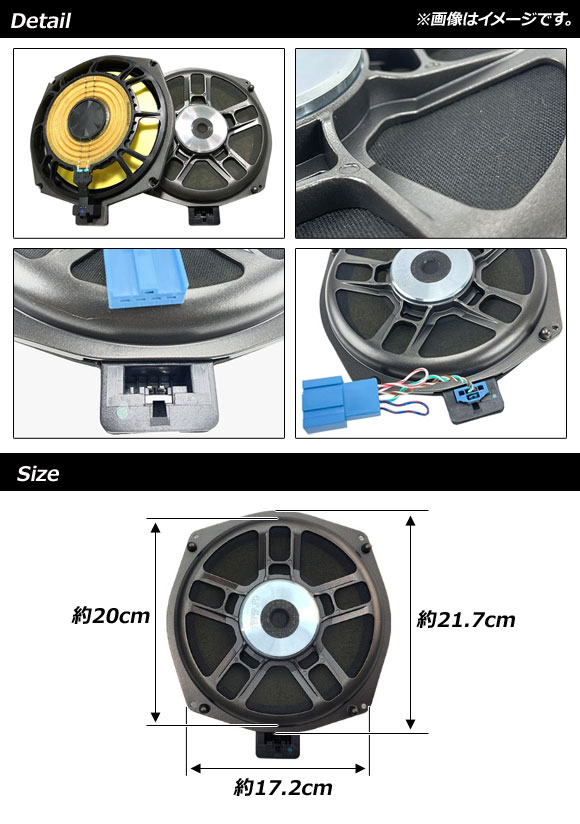 Detail

※画像はイメージです。

Size

約20cm

約21.7cm

約17.2cm