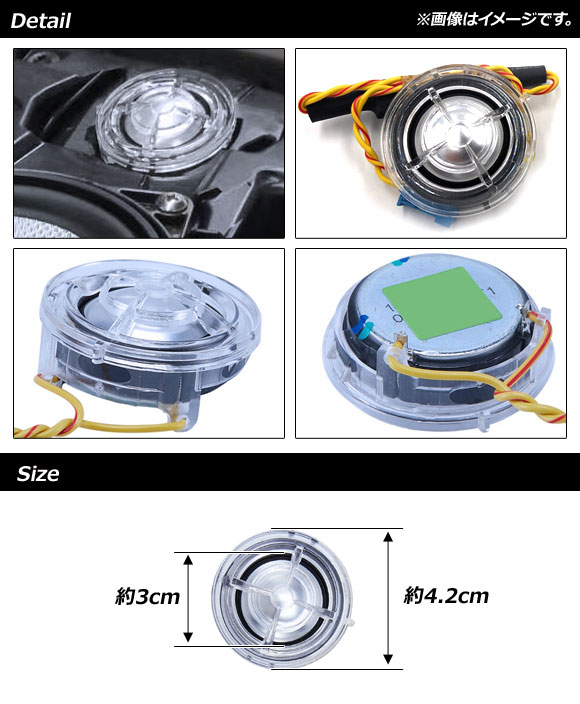 Detail

※画像はイメージです。

Size

約3cm

約4.2cm