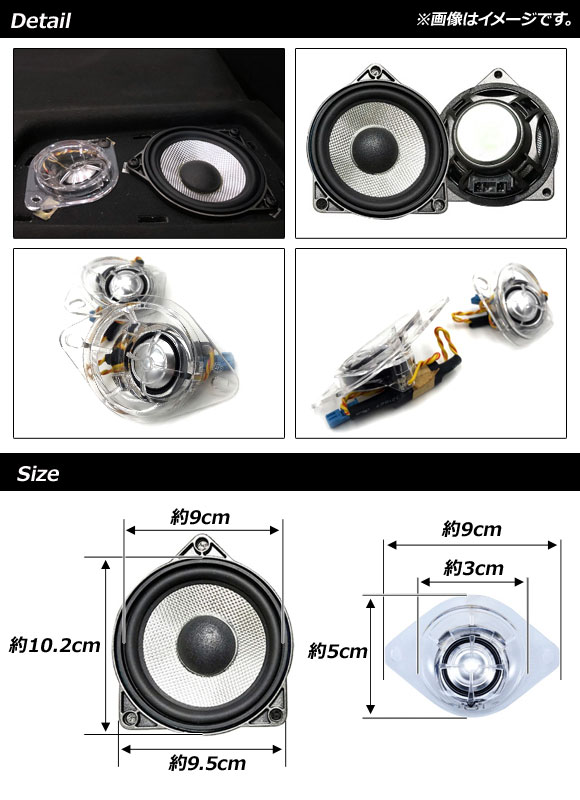 Detail

※画像はイメージです。

Size

約9cm

約10.2cm

約9.5cm

約9cm

約3cm

約5cm