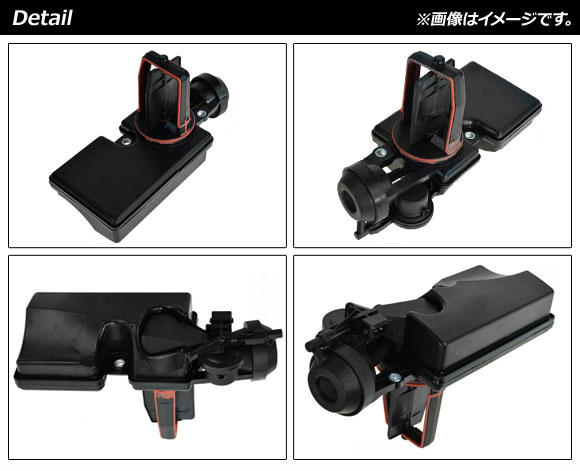 Detail

※画像はイメージです。