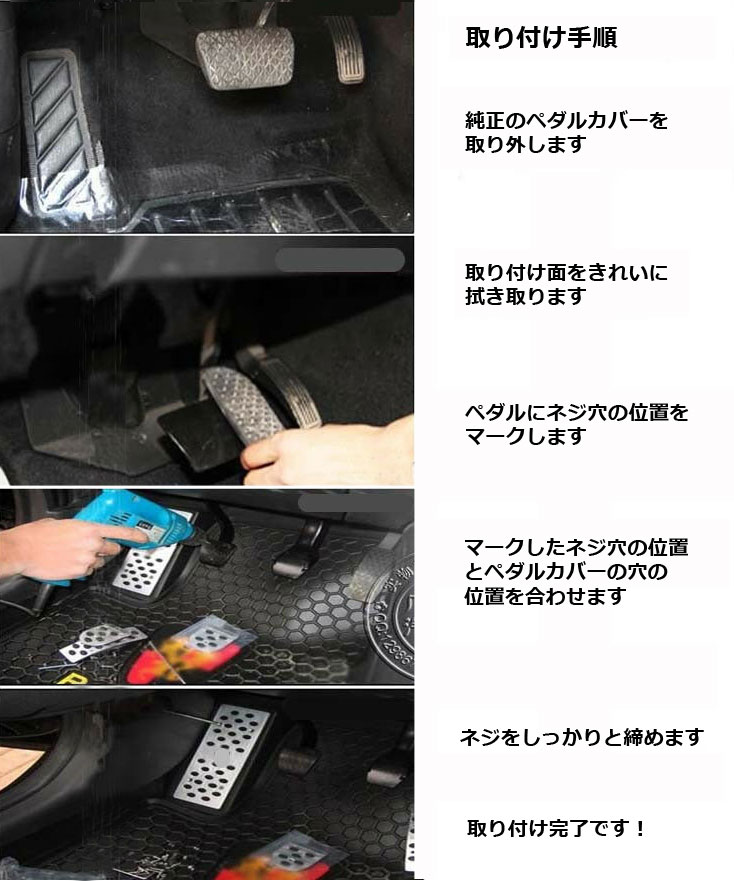 取り付け手順

純正のペダルカバーを取り外します

取り付け面をきれいに拭き取ります

ペダルにネジ穴の位置をマークします

マークしたネジ穴の位置とペダルカバーの穴の位置を合わせます

ネジをしっかりと締めます

取り付け完了です！