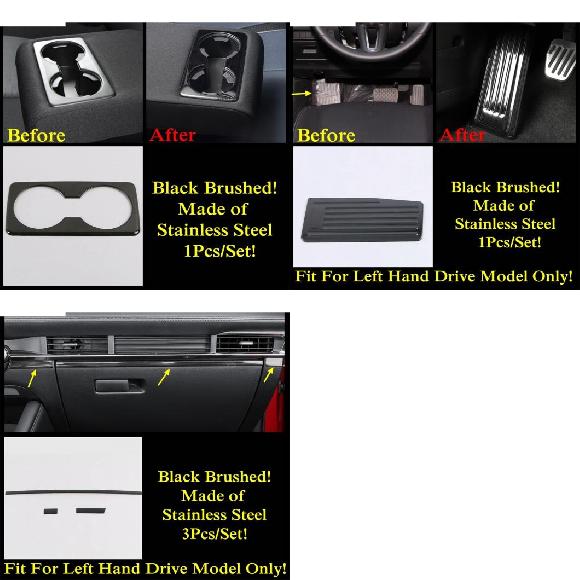 Before After

Black Brushed! Made of Stainless Steel 1Pcs/Set!

Before After

Black Brushed! Made of Stainless Steel 1Pcs/Set!

Fit For Left Hand Drive Model Only!

Black Brushed! Made of Stainless Steel 3Pcs/Set!

Fit For Left Hand Drive Model Only!