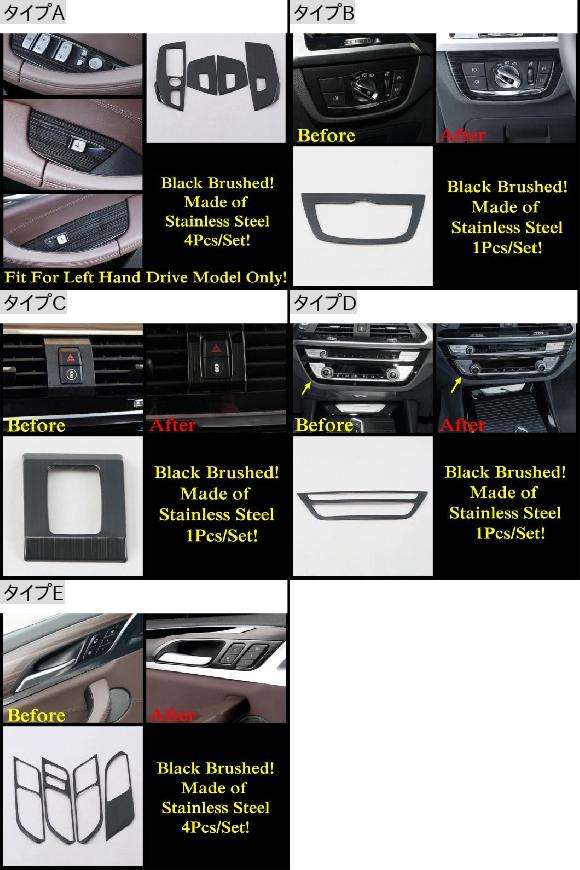 タイプA

Black Brushed! Made of Stainless Steel 4Pcs/Set!

Fit For Left Hand Drive Model Only!

タイプB

Before

After

Black Brushed! Made of Stainless Steel 1Pcs/Set!

タイプC

Before

After

Black Brushed! Made of Stainless Steel 1Pcs/Set!

タイプD

Before

After

Black Brushed! Made of Stainless Steel 1Pcs/Set!

タイプE

Before

After

Black Brushed! Made of Stainless Steel 4Pcs/Set!