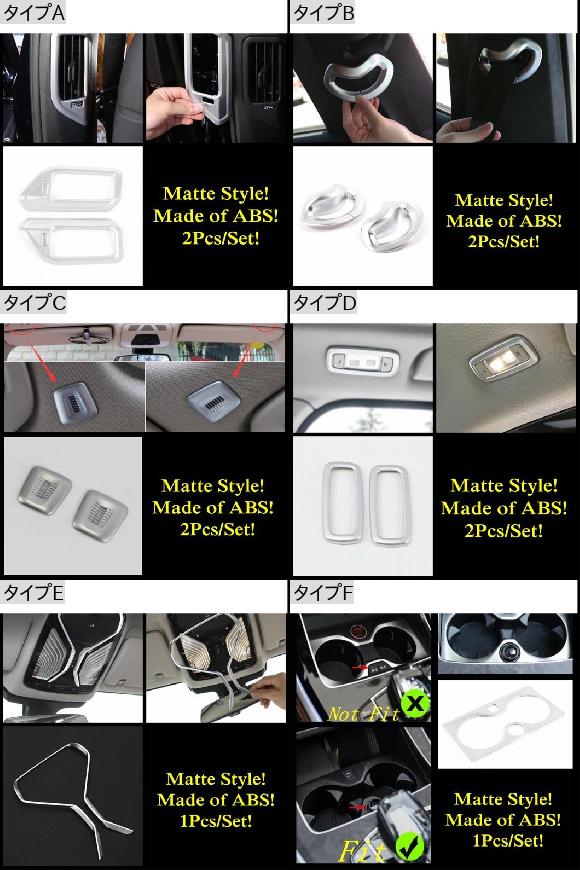 タイプA

Matte Style! Made of ABS! 2Pcs/Set!

タイプB

Matte Style! Made of ABS! 2Pcs/Set!

タイプC

Matte Style! Made of ABS! 2Pcs/Set!

タイプD

Matte Style! Made of ABS! 2Pcs/Set!

タイプE

Matte Style! Made of ABS! 1Pcs/Set!

タイプF

Not Fit

Fit

Matte Style! Made of ABS! 1Pcs/Set!