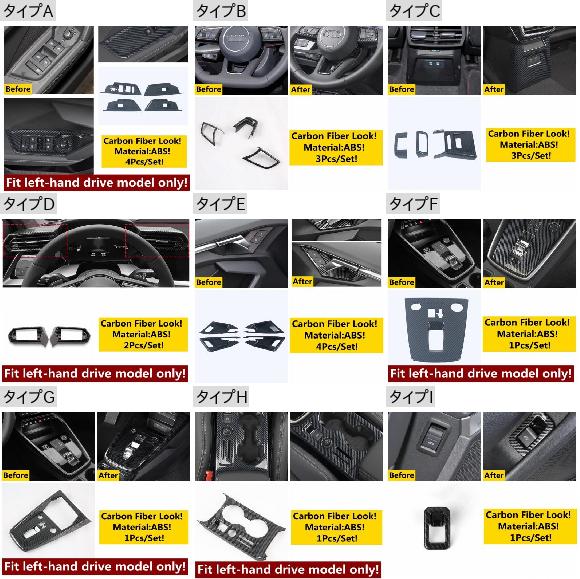 タイプA

Before

Carbon Fiber Look!
Material:ABS!
4Pcs/Set!

Fit left-hand drive model only!

タイプB

Before

After

Carbon Fiber Look!
Material:ABS!
3Pcs/Set!

タイプC

Before

After

Carbon Fiber Look!
Material:ABS!
3Pcs/Set!

タイプD

Carbon Fiber Look!
Material:ABS!
2Pcs/Set!

Fit left-hand drive model only!

タイプE

Before

After

Carbon Fiber Look!
Material:ABS!
4Pcs/Set!

タイプF

Before

After

Carbon Fiber Look!
Material:ABS!
1Pcs/Set!

Fit left-hand drive model only!

タイプG

Before

After

Carbon Fiber Look!
Material:ABS!
1Pcs/Set!

Fit left-hand drive model only!

タイプH

Carbon Fiber Look!
Material:ABS!
1Pcs/Set!

Fit left-hand drive model only!

タイプI

Before

After

Carbon Fiber Look!
Material:ABS!
1Pcs/Set!