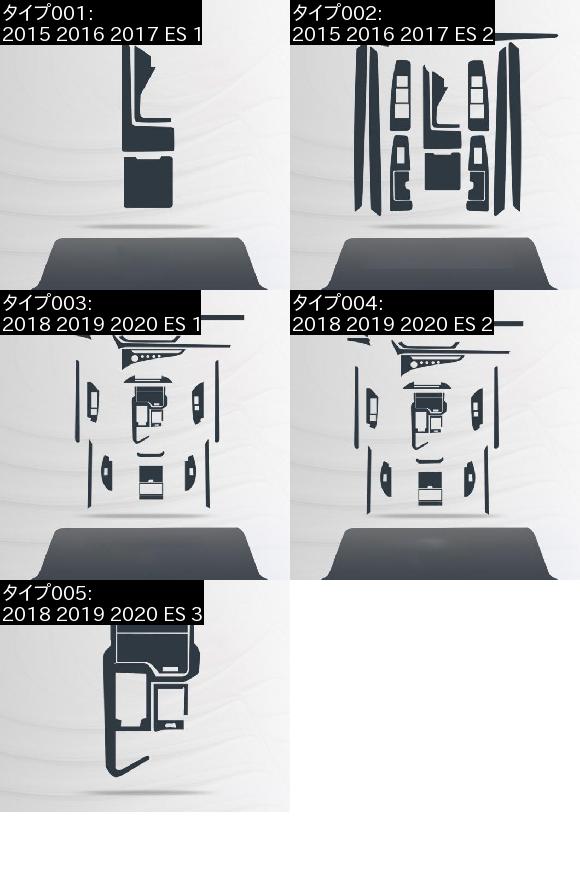 タイプ001:
2015 2016 2017 ES 1

タイプ002:
2015 2016 2017 ES 2

タイプ003:
2018 2019 2020 ES 1

タイプ004:
2018 2019 2020 ES 2

タイプ005:
2018 2019 2020 ES 3