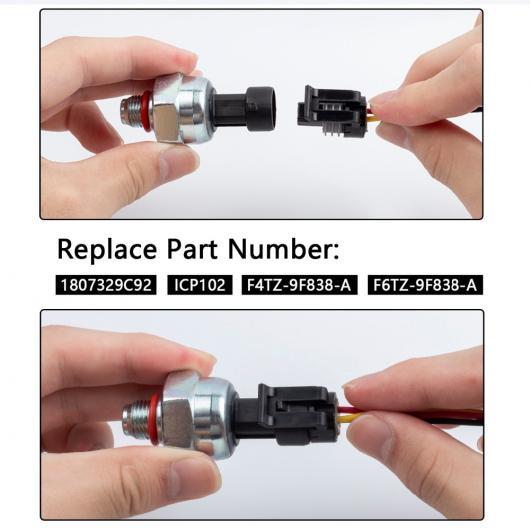 Replace Part Number:

1807329C92 ICP102 F4TZ-9F838-A F6TZ-9F838-A