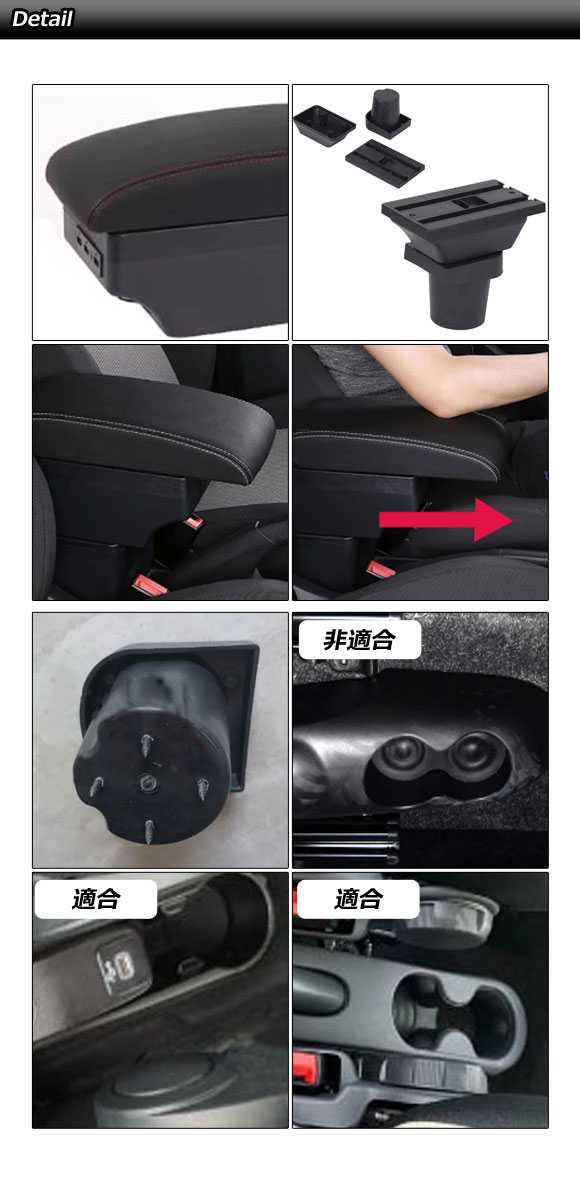 Detail

非適合

適合

適合