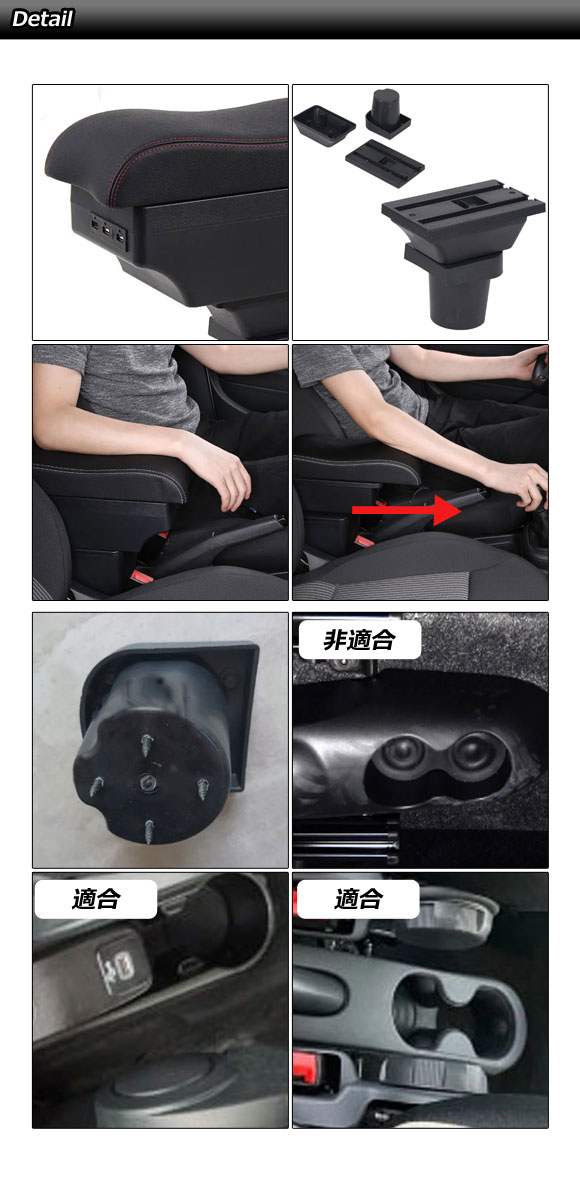 Detail

非適合

適合

適合