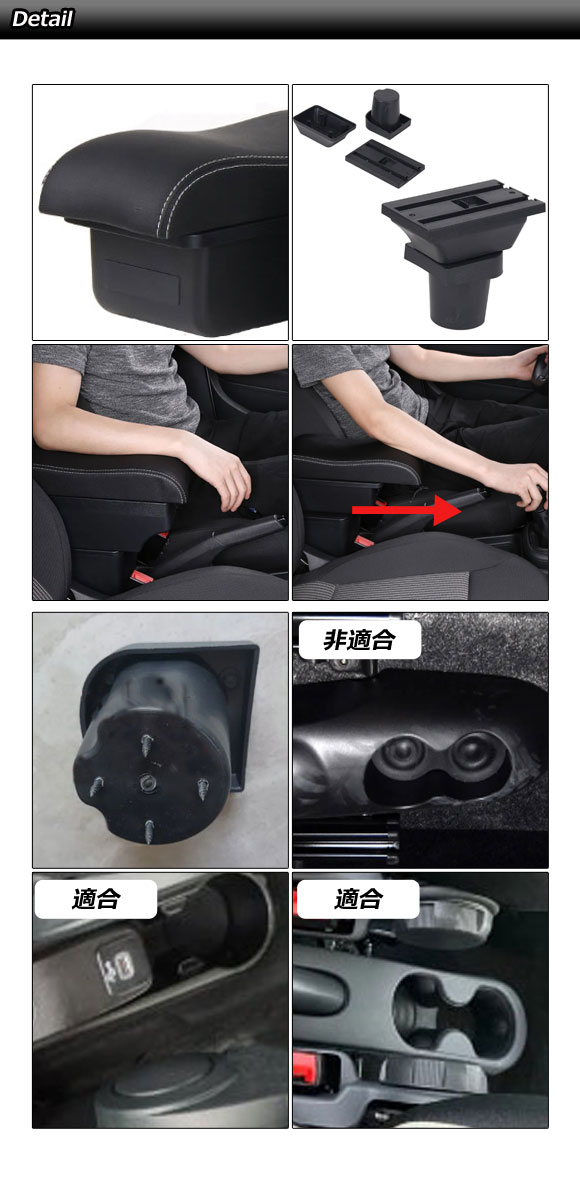 Detail

非適合

適合

適合