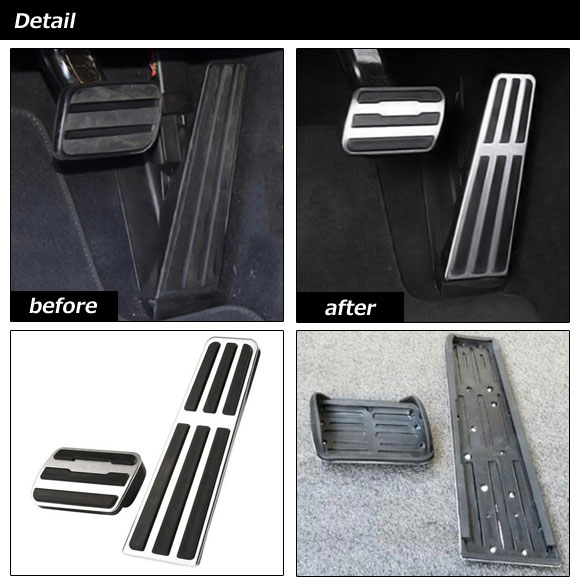 Detail

before

after