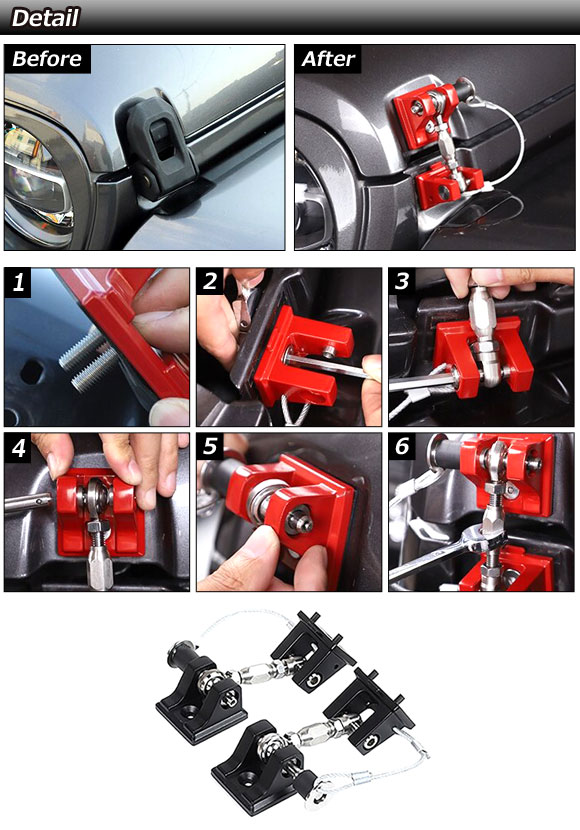 Detail

Before

After

1

2

3

4

5

6