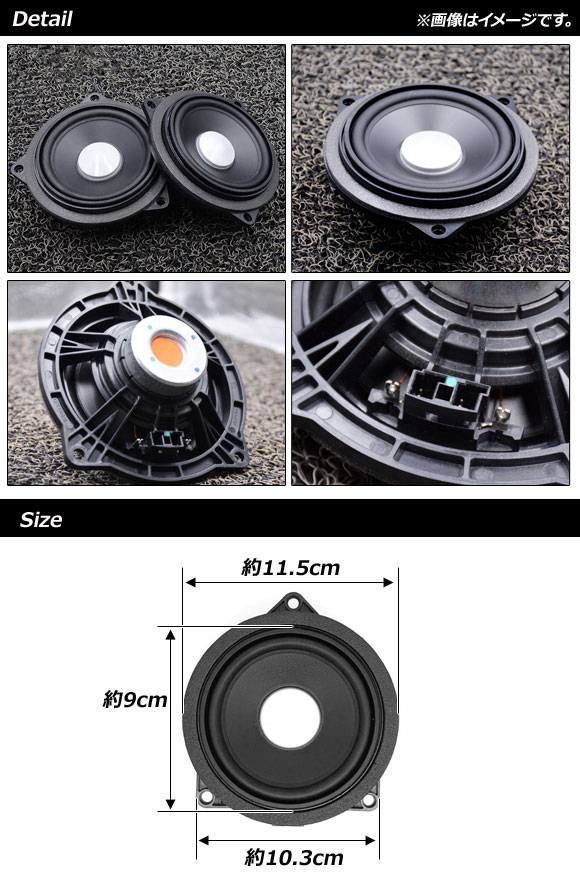 Detail

※画像はイメージです。

Size

約11.5cm

約9cm

約10.3cm