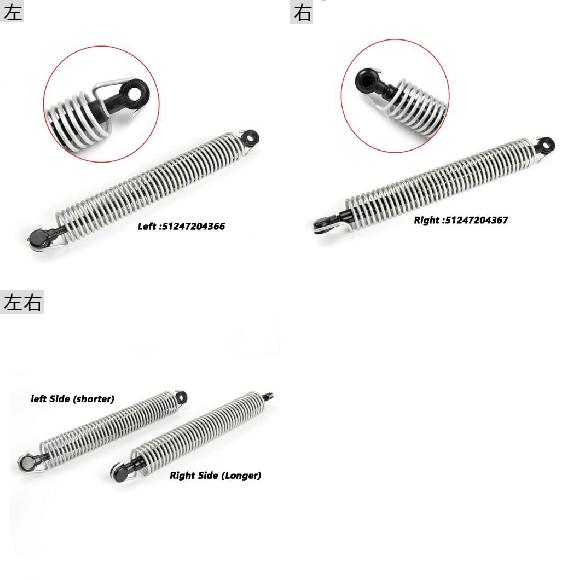 左

Left :51247204366

右

Right :51247204367

左右

left Side (shorter)

Right Side (Longer)