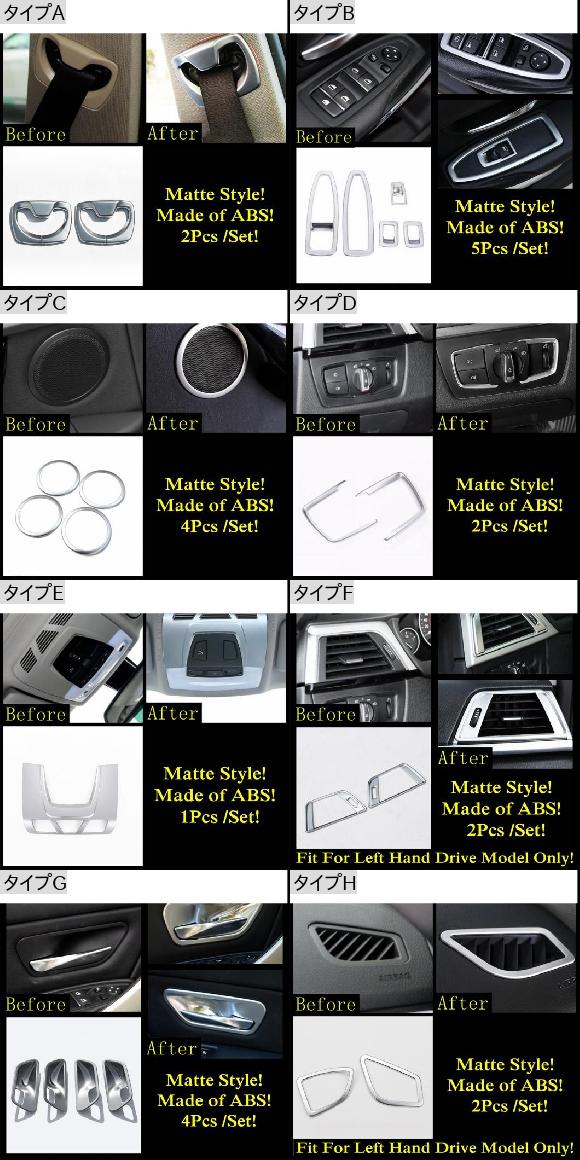 タイプA

Before

After

Matte Style!
Made of ABS!
2Pcs /Set!

タイプB

Before

Matte Style!
Made of ABS!
5Pcs /Set!

タイプC

Before

After

Matte Style!
Made of ABS!
4Pcs /Set!

タイプD

Before

After

Matte Style!
Made of ABS!
2Pcs /Set!

タイプE

Before

After

Matte Style!
Made of ABS!
1Pcs /Set!

タイプF

Before

After

Matte Style!
Made of ABS!
2Pcs /Set!

Fit For Left Hand Drive Model Only!

タイプG

Before

After

Matte Style!
Made of ABS!
4Pcs /Set!

タイプH

Before

After

Matte Style!
Made of ABS!
2Pcs /Set!

Fit For Left Hand Drive Model Only!