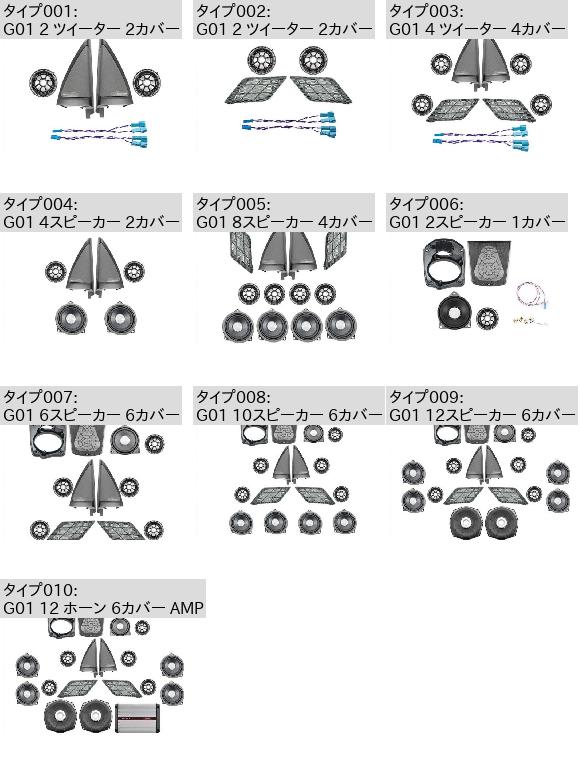 タイプ001:
G01 2 ツイーター 2カバー

タイプ002:
G01 2 ツイーター 2カバー

タイプ003:
G01 4 ツイーター 4カバー

タイプ004:
G01 4スピーカー 2カバー

タイプ005:
G01 8スピーカー 4カバー

タイプ006:
G01 2スピーカー 1カバー

タイプ007:
G01 6スピーカー 6カバー

タイプ008:
G01 10スピーカー 6カバー

タイプ009:
G01 12スピーカー 6カバー

タイプ010:
G01 12 ホーン 6カバー AMP